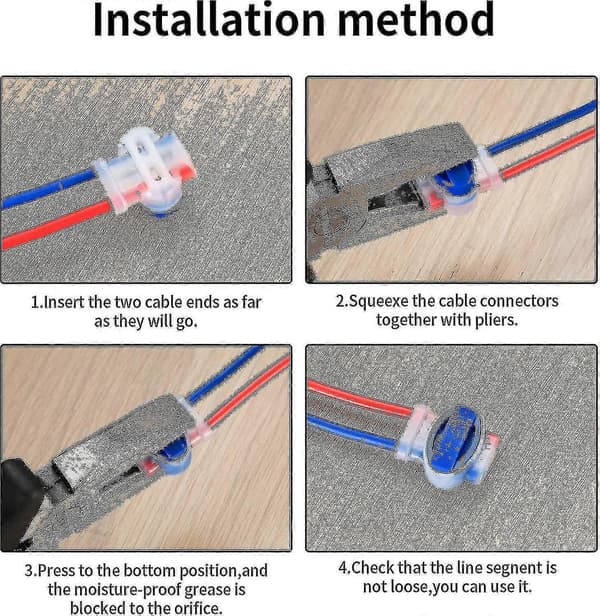 Installation method

1.Insert the two cable ends as far as they will go.

2.Squeexe the cable connectors together with pliers.

3.Press to the bottom position,and the moisture-proof grease is blocked to the orifice.

4.Check that the line segnent is not loose,you can use it.