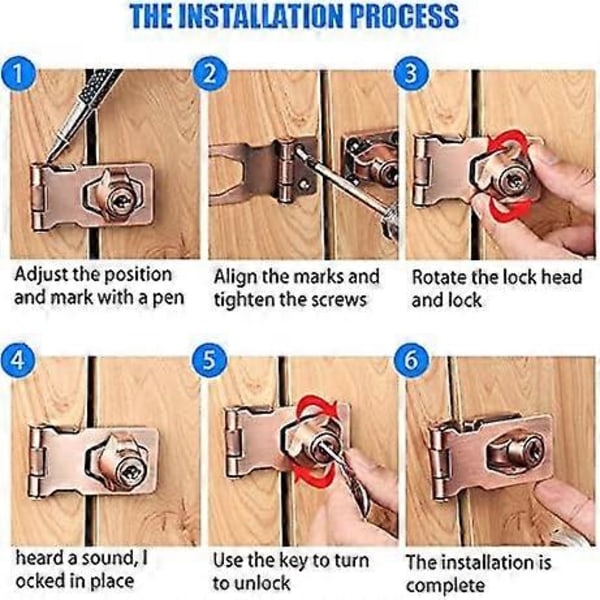 THE INSTALLATION PROCESS

1
Adjust the position and mark with a pen

2
Align the marks and tighten the screws

3
Rotate the lock head and lock

4
heard a sound, l ocked in place

5
Use the key to turn to unlock

6
The installation is complete