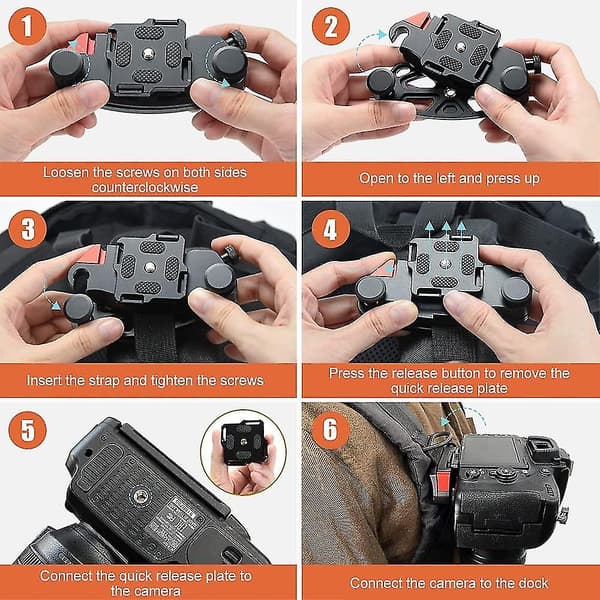 1

Loosen the screws on both sides counterclockwise

2

Open to the left and press up

3

Insert the strap and tighten the screws

4

Press the release button to remove the quick release plate

5

Connect the quick release plate to the camera

6

Connect the camera to the dock