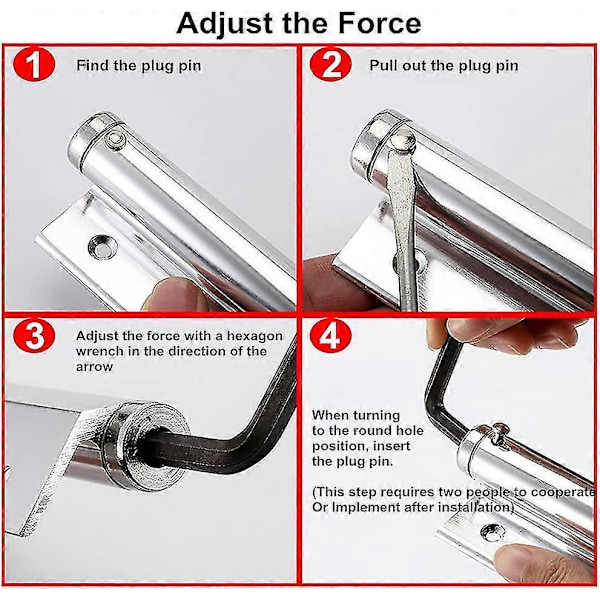 Adjust the Force

1 Find the plug pin

2 Pull out the plug pin

3 Adjust the force with a hexagon wrench in the direction of the arrow

4

When turning to the round hole position, insert the plug pin.

(This step requires two people to cooperate Or Implement after installation)