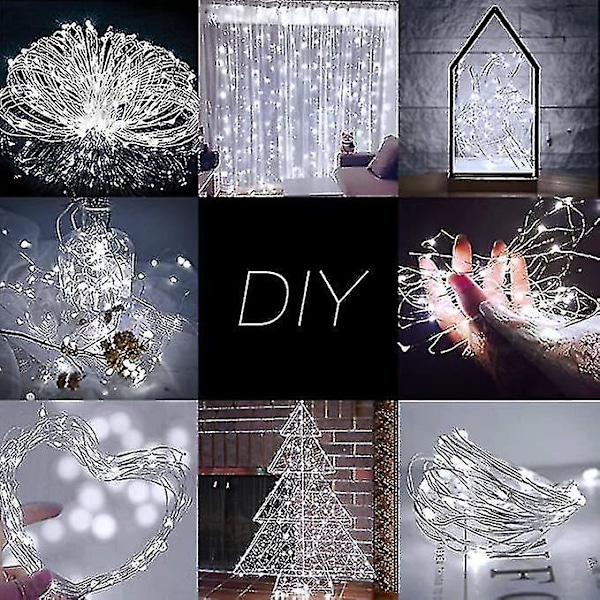 DIY