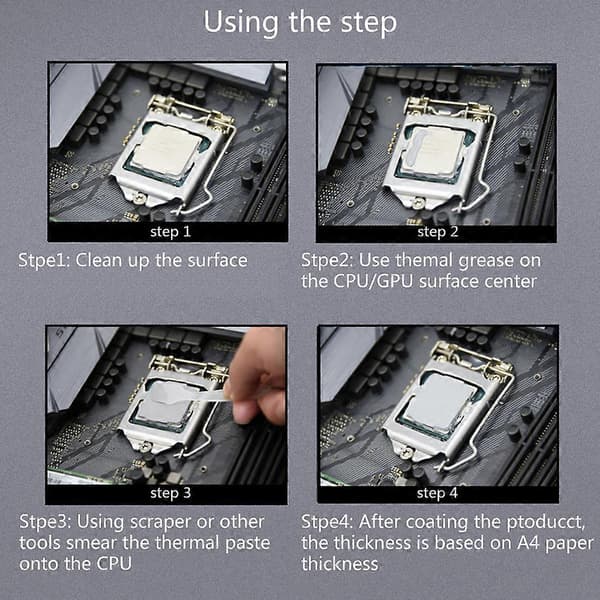 Using the step

step 1

Stpe1: Clean up the surface

step 2

Stpe2: Use themal grease on the CPU/GPU surface center

step 3

Stpe3: Using scraper or other tools smear the thermal paste onto the CPU

step 4

Stpe4: After coating the ptoducct, the thickness is based on A4 paper thickness