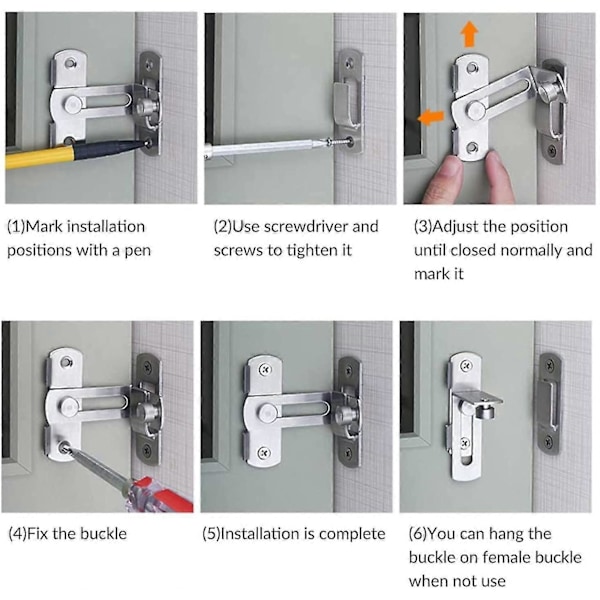 (1)Mark installation positions with a pen

(2)Use screwdriver and screws to tighten it

(3)Adjust the position until closed normally and mark it

(4)Fix the buckle

(5)Installation is complete

(6)You can hang the buckle on female buckle when not use