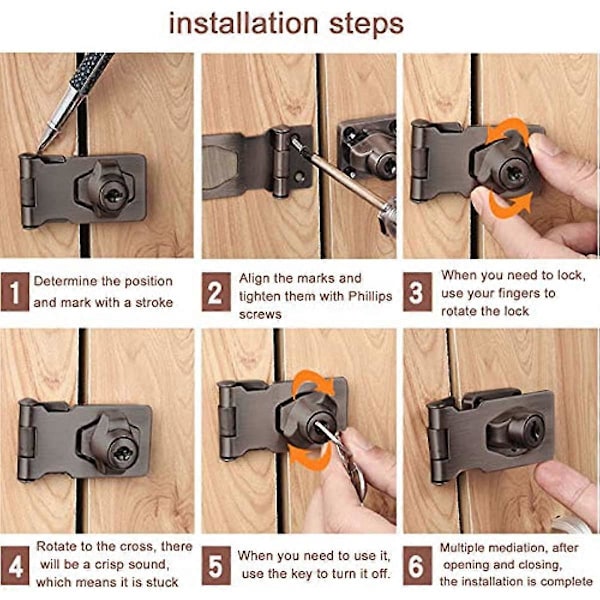 installation steps

1 Determine the position and mark with a stroke

2 Align the marks and tighten them with Phillips screws

3 When you need to lock, use your fingers to rotate the lock

4 Rotate to the cross, there will be a crisp sound, which means it is stuck

5 When you need to use it, use the key to turn it off.

6 Multiple mediation, after opening and closing, the installation is complete