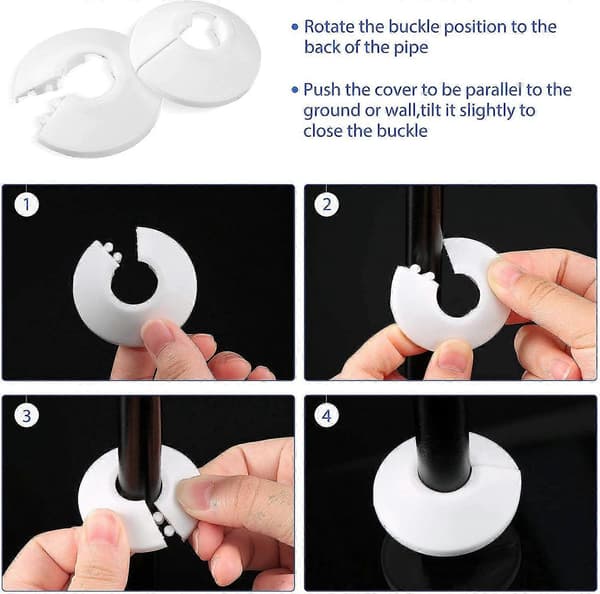 • Rotate the buckle position to the back of the pipe

• Push the cover to be parallel to the ground or wall,tilt it slightly to close the buckle

1

2

3

4