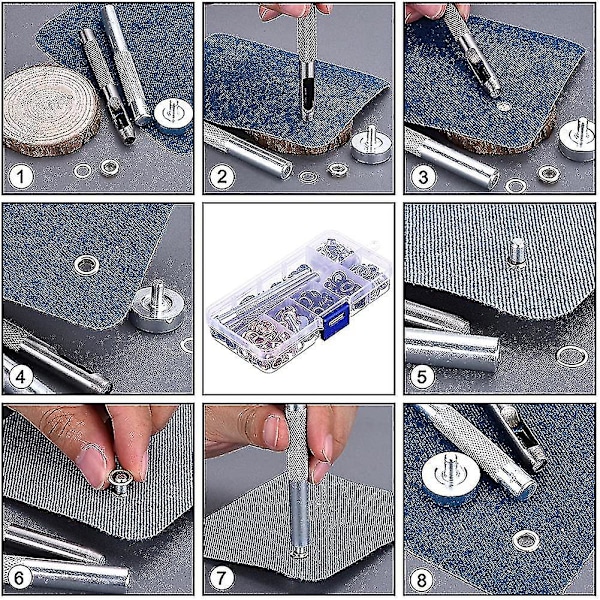 1

2

3

4

5

6

7

8