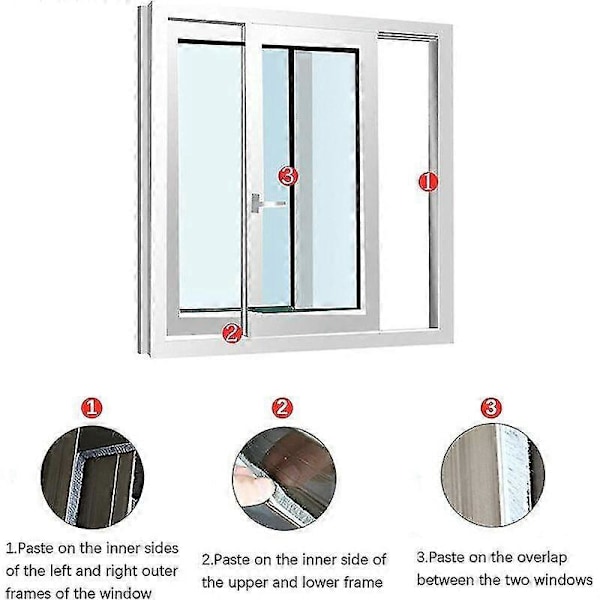 3

1

2

1

2

3

1.Paste on the inner sides of the left and right outer frames of the window

2.Paste on the inner side of the upper and lower frame

3.Paste on the overlap between the two windows