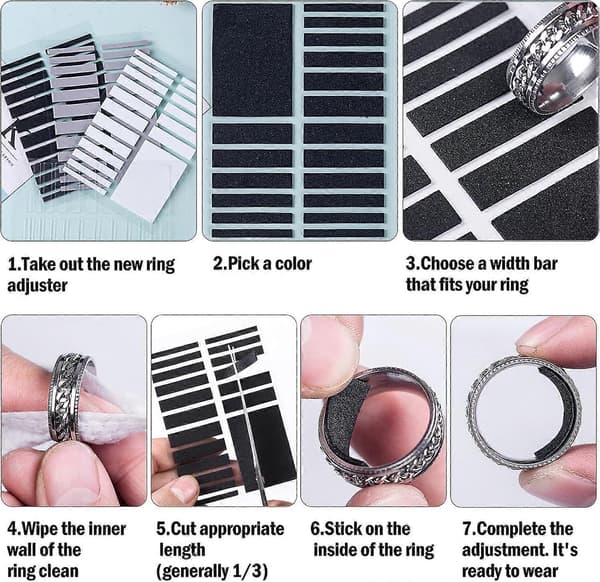 1.Take out the new ring adjuster

2.Pick a color

3.Choose a width bar that fits your ring

4.Wipe the inner wall of the ring clean

5.Cut appropriate length (generally 1/3)

6.Stick on the inside of the ring

7.Complete the adjustment. It's ready to wear