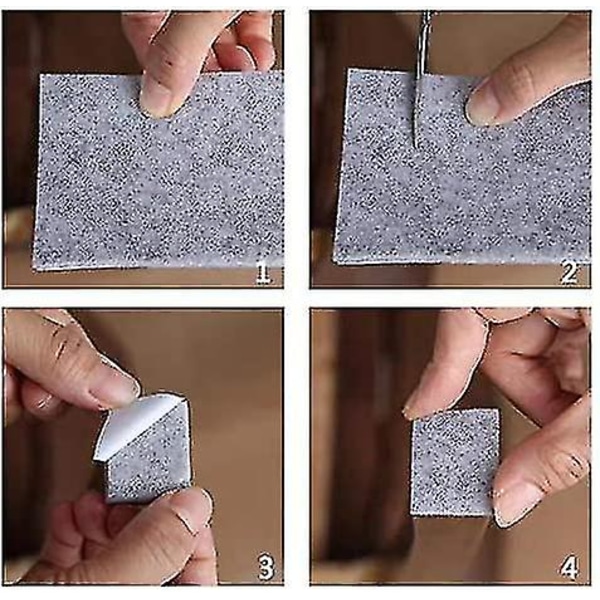 1

2

3

4