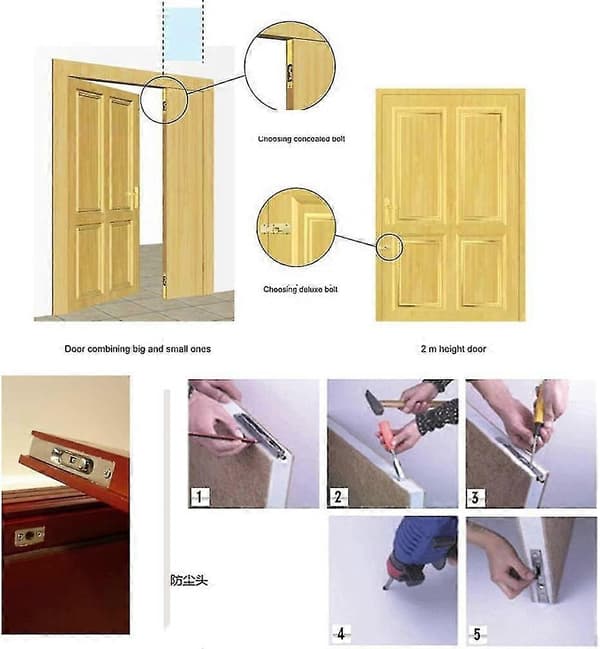 Choosing concealed bolt

Choosing deluxe bolt

Door combining big and small ones

2 m height door

防尘头

1

2

3

4

5