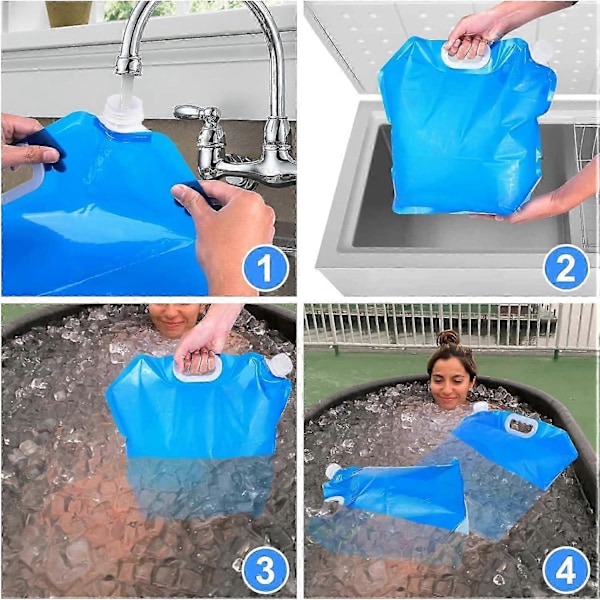 1

2

3

4