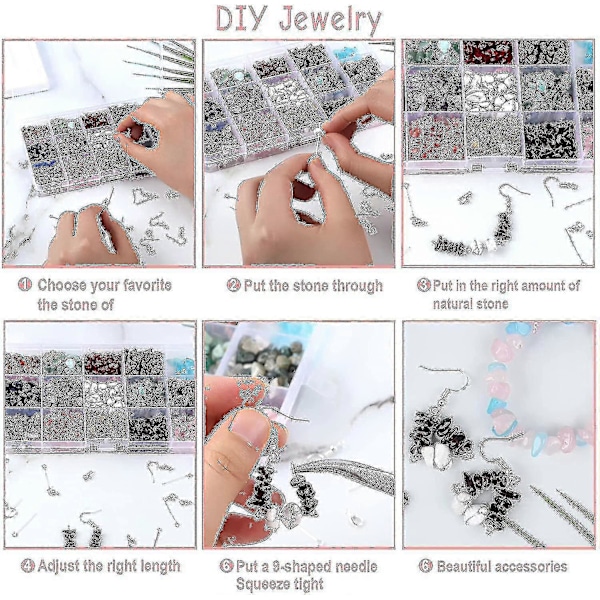 DIY Jewelry

① Choose your favorite the stone of

② Put the stone through

③ Put in the right amount of natural stone

④ Adjust the right length

⑤ Put a 9-shaped needle Squeeze tight

⑥ Beautiful accessories