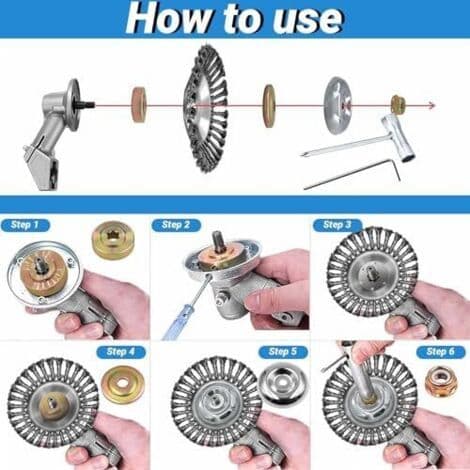 How to use

Step 1

Step 2

Step 3

Step 4

Step 5

Step 6