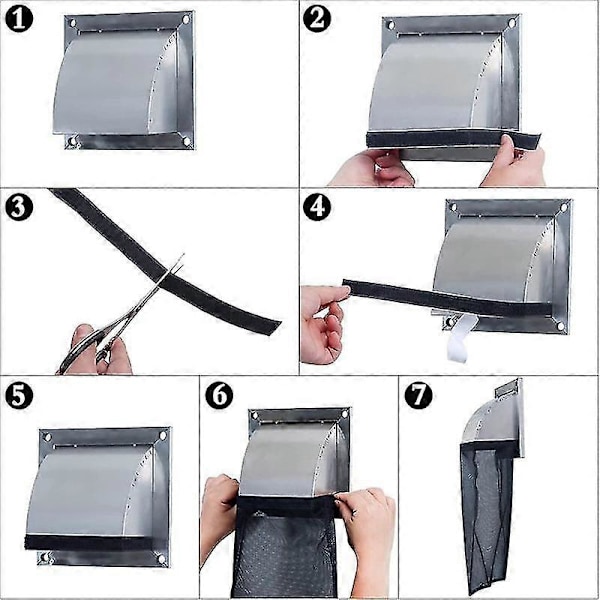 1
2
3
4
5
6
7