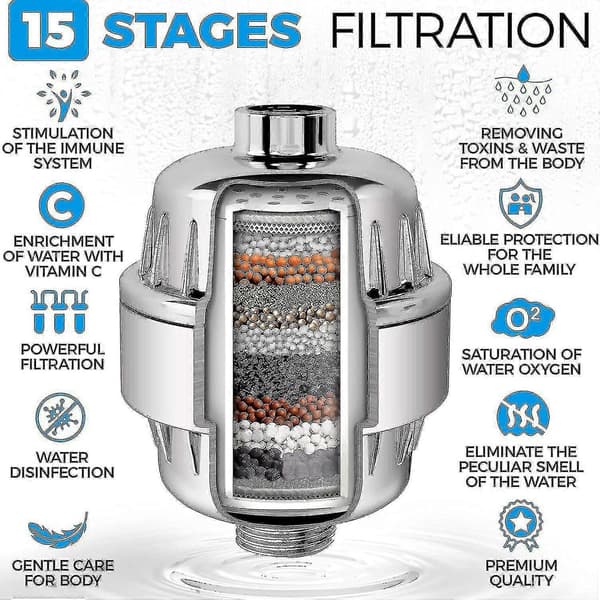 15 STAGES FILTRATION

STIMULATION OF THE IMMUNE SYSTEM

C

ENRICHMENT OF WATER WITH VITAMIN C

POWERFUL FILTRATION

WATER DISINFECTION

GENTLE CARE FOR BODY

REMOVING TOXINS & WASTE FROM THE BODY

ELIABLE PROTECTION FOR THE WHOLE FAMILY

$O^2$

SATURATION OF WATER OXYGEN

ELIMINATE THE PECULIAR SMELL OF THE WATER

PREMIUM QUALITY