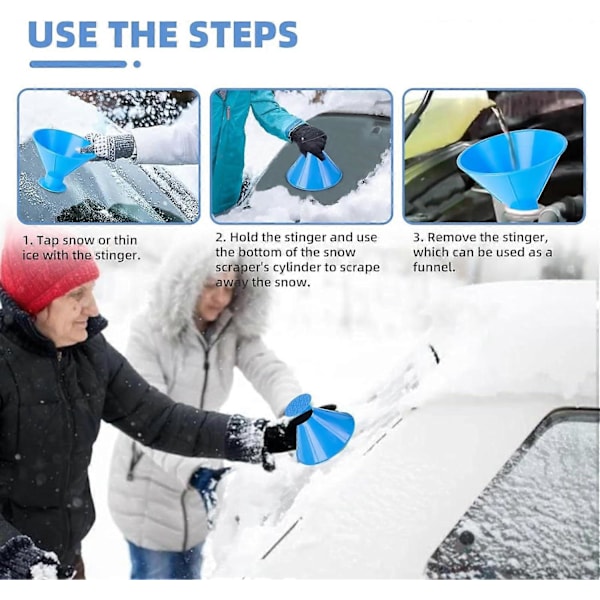 USE THE STEPS

1. Tap snow or thin ice with the stinger.

2. Hold the stinger and use the bottom of the snow scraper's cylinder to scrape away the snow.

3. Remove the stinger, which can be used as a funnel.