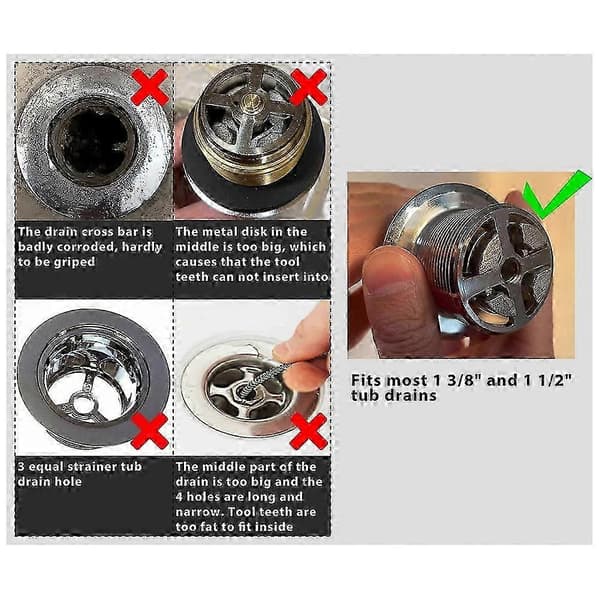 The drain cross bar is badly corroded, hardly to be griped

The metal disk in the middle is too big, which causes that the tool teeth can not insert into

3 equal strainer tub drain hole

The middle part of the drain is too big and the 4 holes are long and narrow. Tool teeth are too fat to fit inside

Fits most 1 3/8" and 1 1/2" tub drains