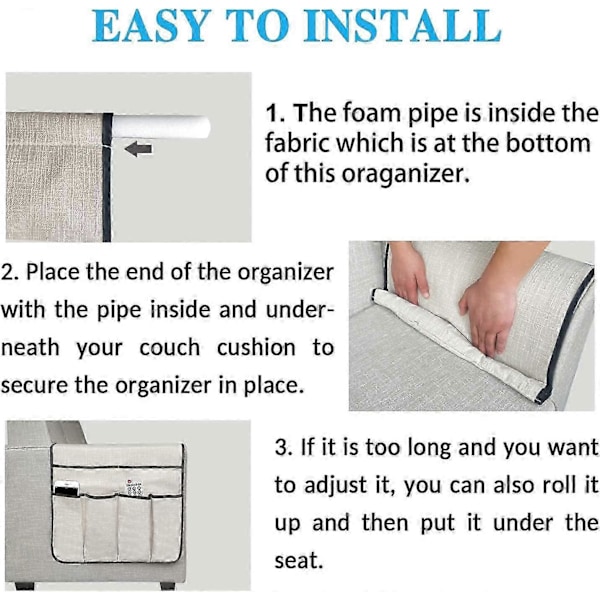 EASY TO INSTALL

1. The foam pipe is inside the fabric which is at the bottom of this oraganizer.

2. Place the end of the organizer with the pipe inside and underneath your couch cushion to secure the organizer in place.

3. If it is too long and you want to adjust it, you can also roll it up and then put it under the seat.