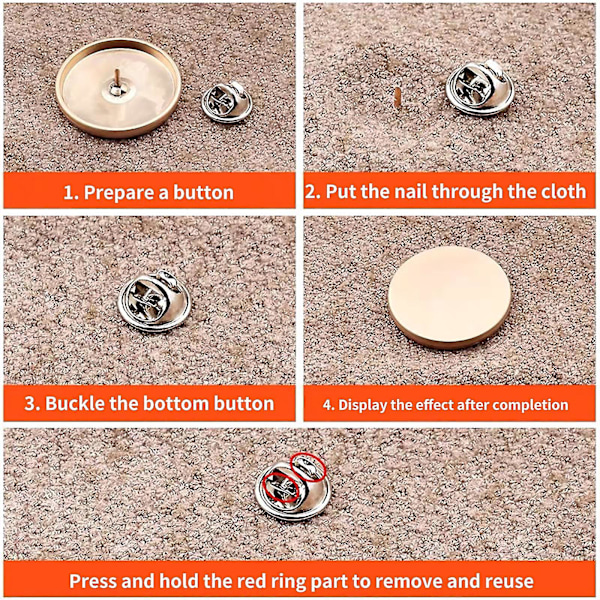 1. Prepare a button

2. Put the nail through the cloth

3. Buckle the bottom button

4. Display the effect after completion

Press and hold the red ring part to remove and reuse