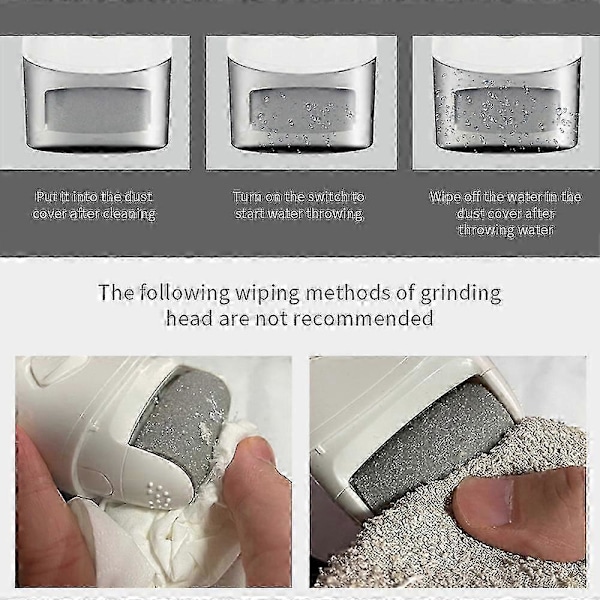 Put it into the dust cover after cleaning

Turn on the switch to start water throwing

Wipe off the water in the dust cover after throwing water

The following wiping methods of grinding head are not recommended