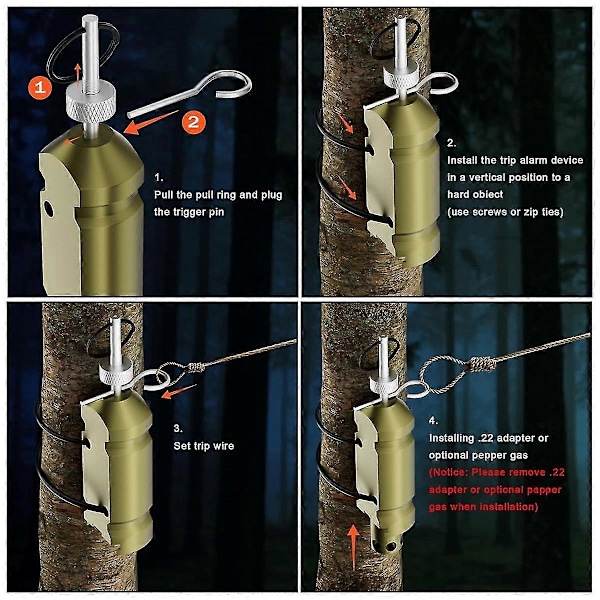 1

2

1.
Pull the pull ring and plug the trigger pin

2.
Install the trip alarm device in a vertical position to a hard obiect
(use screws or zip ties)

3.
Set trip wire

4.
Installing .22 adapter or optional pepper gas
(Notice: Please remove .22 adapter or optional papper gas when installation)