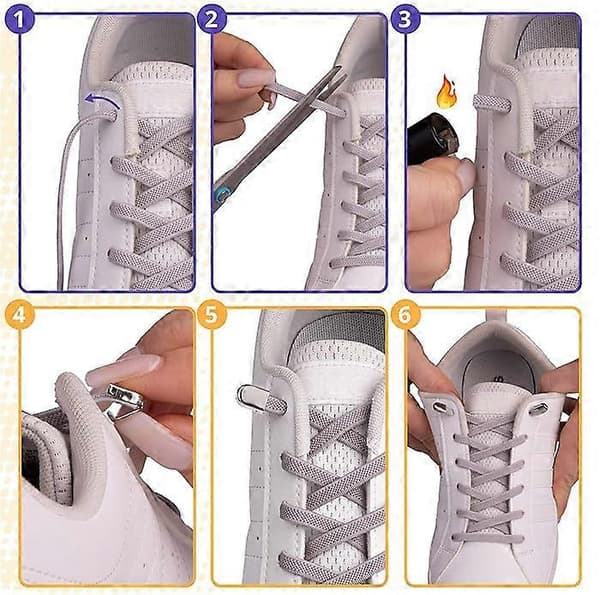 1
2
3
4
5
6