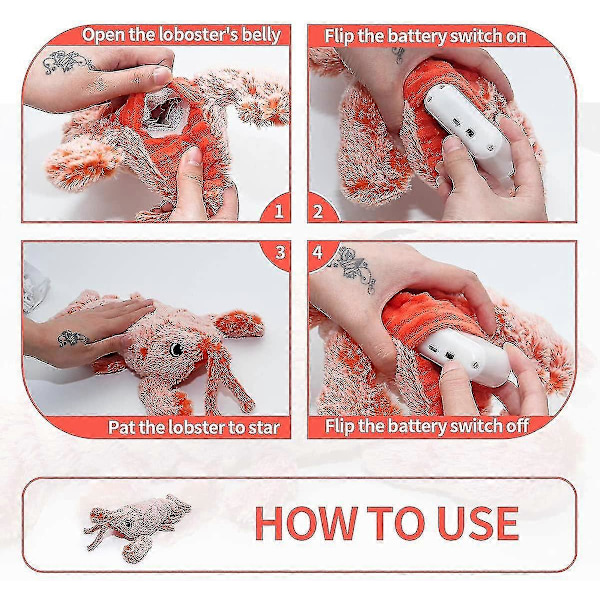 Open the loboster's belly

1

Flip the battery switch on

2

3

Pat the lobster to star

4

Flip the battery switch off

HOW TO USE