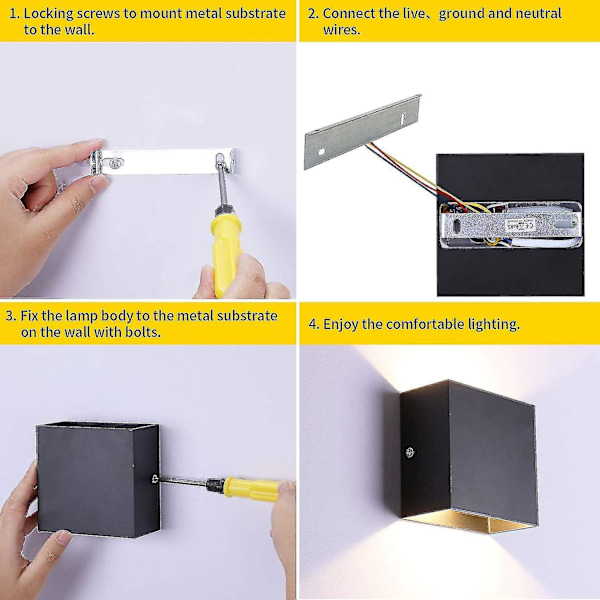 1. Locking screws to mount metal substrate to the wall.

2. Connect the live、ground and neutral wires.

3. Fix the lamp body to the metal substrate on the wall with bolts.

4. Enjoy the comfortable lighting.