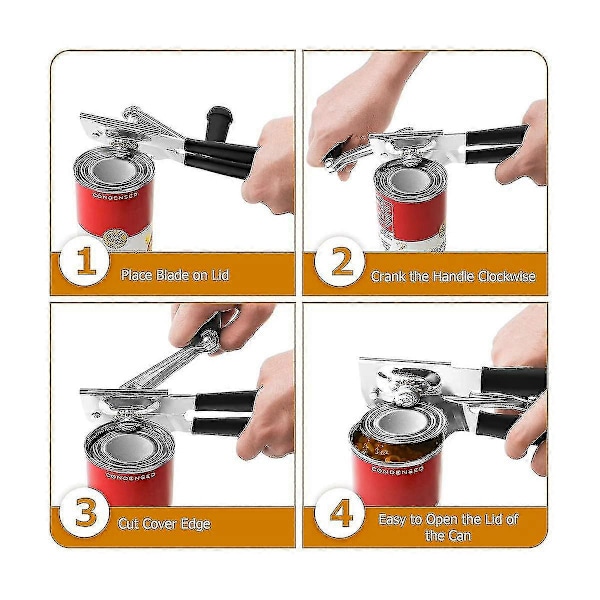 CONDENSED

1

Place Blade on Lid

2

Crank the Handle Clockwise

CONDENSED

3

Cut Cover Edge

CONDENSED

4

Easy to Open the Lid of the Can