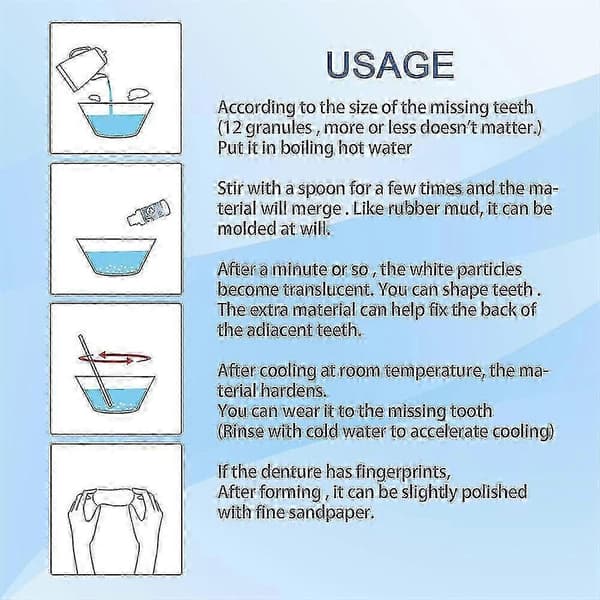 USAGE

According to the size of the missing teeth (12 granules , more or less doesn't matter.) Put it in boiling hot water

Stir with a spoon for a few times and the material will merge . Like rubber mud, it can be molded at will.

After a minute or so , the white particles become translucent. You can shape teeth . The extra material can help fix the back of the adiacent teeth.

After cooling at room temperature, the material hardens.
You can wear it to the missing tooth (Rinse with cold water to accelerate cooling)

If the denture has fingerprints,
After forming , it can be slightly polished with fine sandpaper.