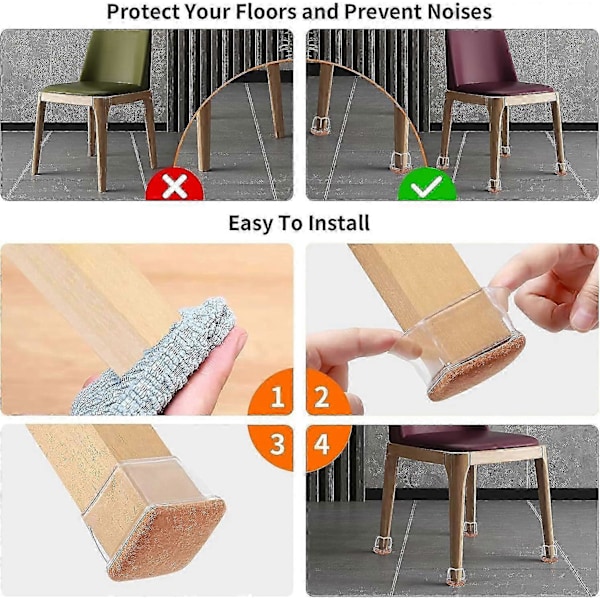 Protect Your Floors and Prevent Noises

Easy To Install

1

2

3

4