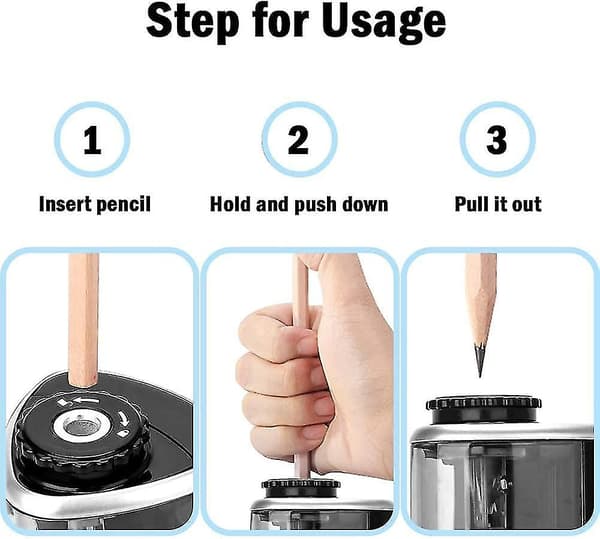 Step for Usage

1

Insert pencil

2

Hold and push down

3

Pull it out