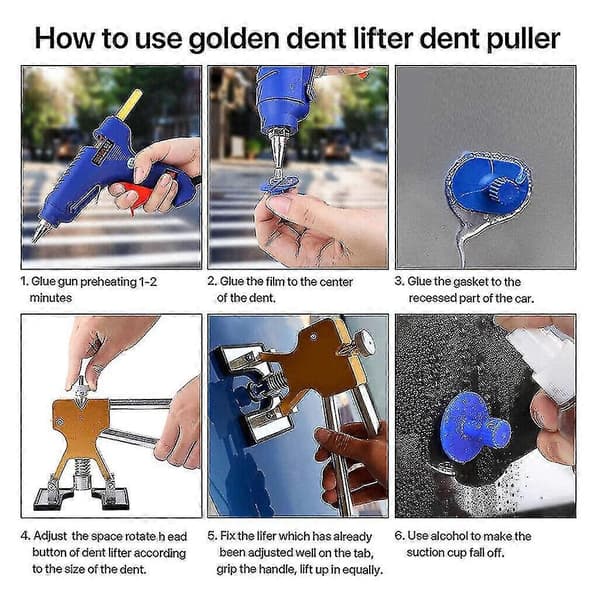 How to use golden dent lifter dent puller

1. Glue gun preheating 1-2 minutes

2. Glue the film to the center of the dent.

3. Glue the gasket to the recessed part of the car.

4. Adjust the space rotate h ead button of dent lifter according to the size of the dent.

5. Fix the lifer which has already been adjusted well on the tab, grip the handle, lift up in equally.

6. Use alcohol to make the suction cup fall off.