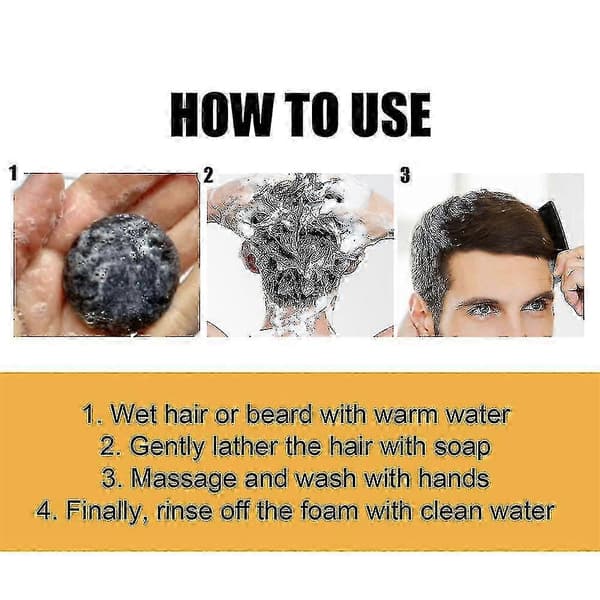 HOW TO USE

1

2

3

1. Wet hair or beard with warm water
2. Gently lather the hair with soap
3. Massage and wash with hands
4. Finally, rinse off the foam with clean water