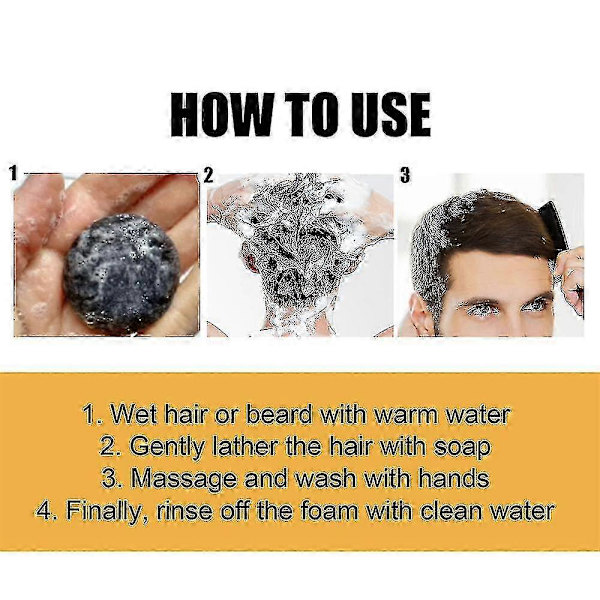 HOW TO USE

1

2

3

1. Wet hair or beard with warm water
2. Gently lather the hair with soap
3. Massage and wash with hands
4. Finally, rinse off the foam with clean water