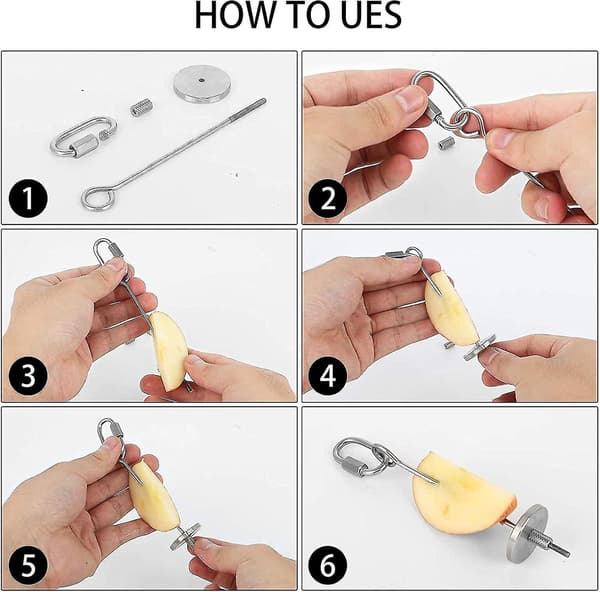 HOW TO UES

1

2

3

4

5

6