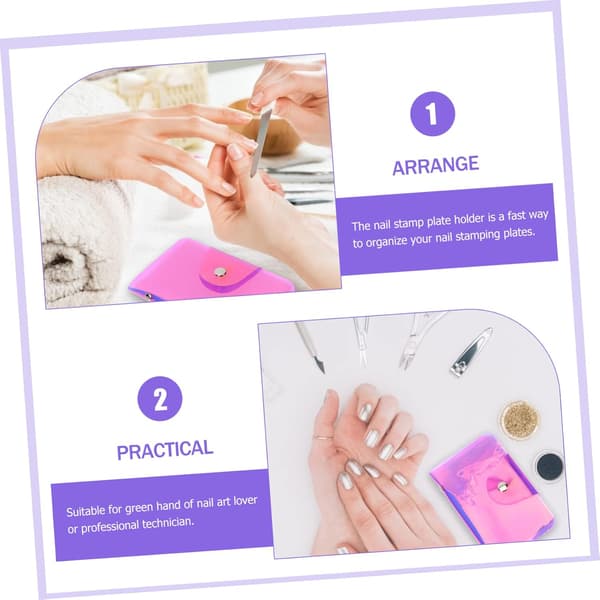 1

ARRANGE

The nail stamp plate holder is a fast way to organize your nail stamping plates.

2

PRACTICAL

Suitable for green hand of nail art lover or professional technician.