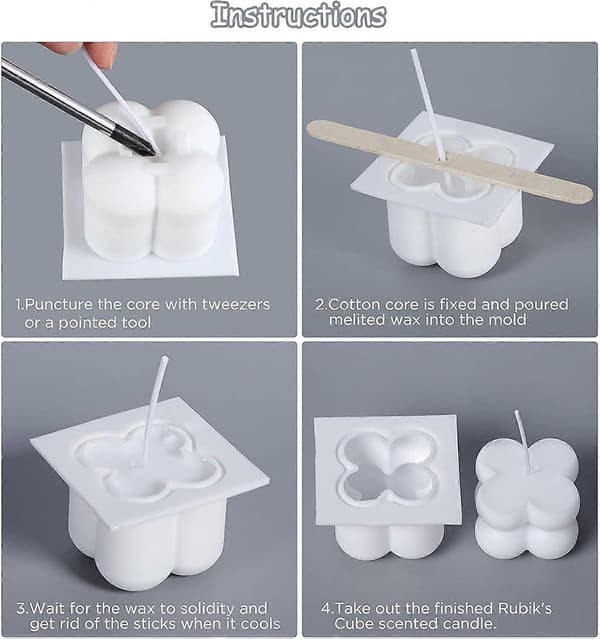 Instructions

1.Puncture the core with tweezers or a pointed tool

2.Cotton core is fixed and poured melited wax into the mold

3.Wait for the wax to solidity and get rid of the sticks when it cools

4.Take out the finished Rubik's Cube scented candle.