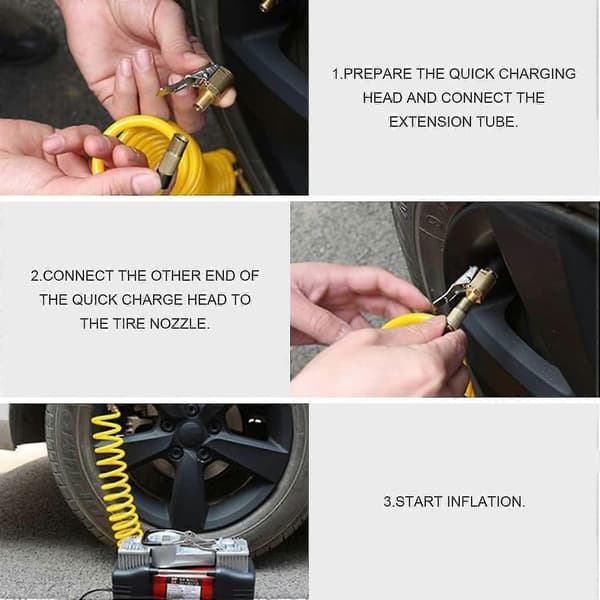 1.PREPARE THE QUICK CHARGING HEAD AND CONNECT THE EXTENSION TUBE.

2.CONNECT THE OTHER END OF THE QUICK CHARGE HEAD TO THE TIRE NOZZLE.

3.START INFLATION.