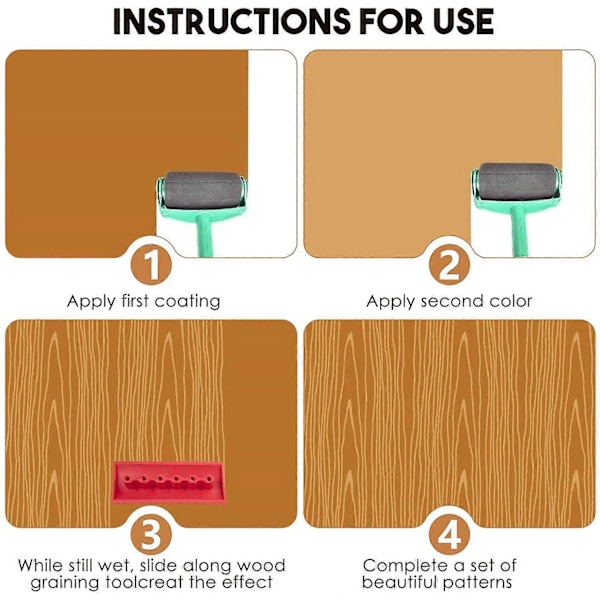 INSTRUCTIONS FOR USE

1

Apply first coating

2

Apply second color

3

While still wet, slide along wood graining toolcreat the effect

4

Complete a set of beautiful patterns