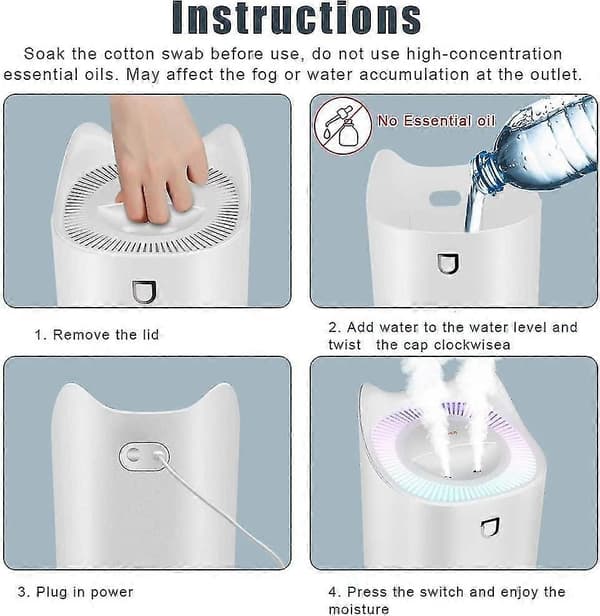 Instructions

Soak the cotton swab before use, do not use high-concentration essential oils. May affect the fog or water accumulation at the outlet.

No Essential oil

1. Remove the lid

2. Add water to the water level and twist the cap clockwisea

3. Plug in power

4. Press the switch and enjoy the moisture