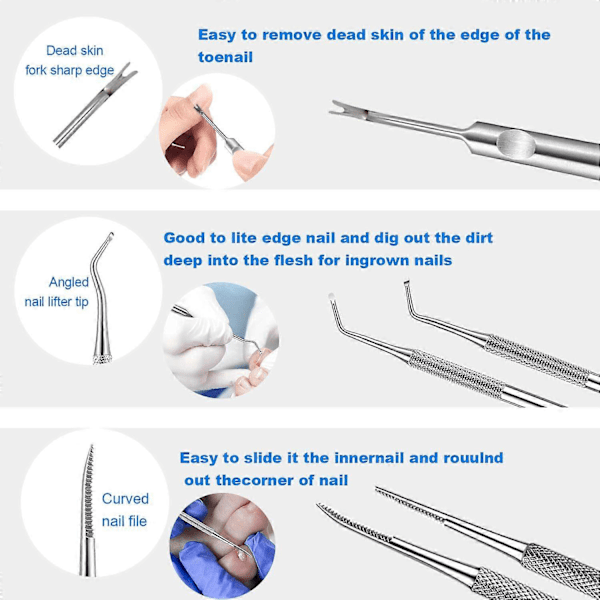 Dead skin fork sharp edge

Easy to remove dead skin of the edge of the toenail

Angled nail lifter tip

Good to lite edge nail and dig out the dirt deep into the flesh for ingrown nails

Curved nail file

Easy to slide it the innernail and rouulnd out thecorner of nail