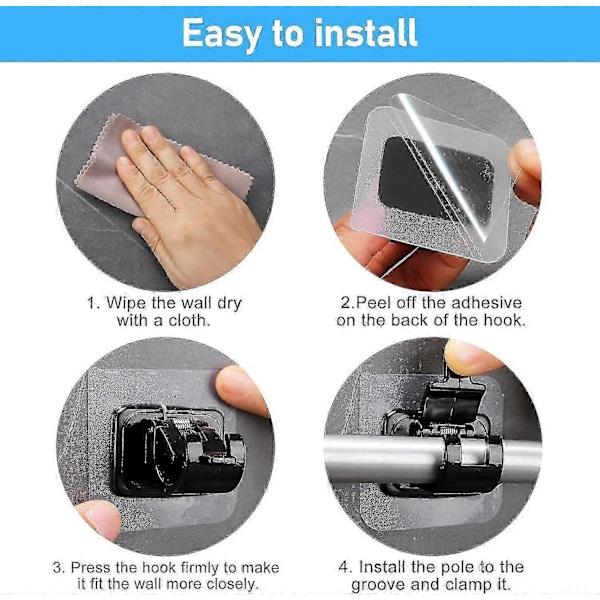 Easy to install

1. Wipe the wall dry with a cloth.

2.Peel off the adhesive on the back of the hook.

3. Press the hook firmly to make it fit the wall more closely.

4. Install the pole to the groove and clamp it.