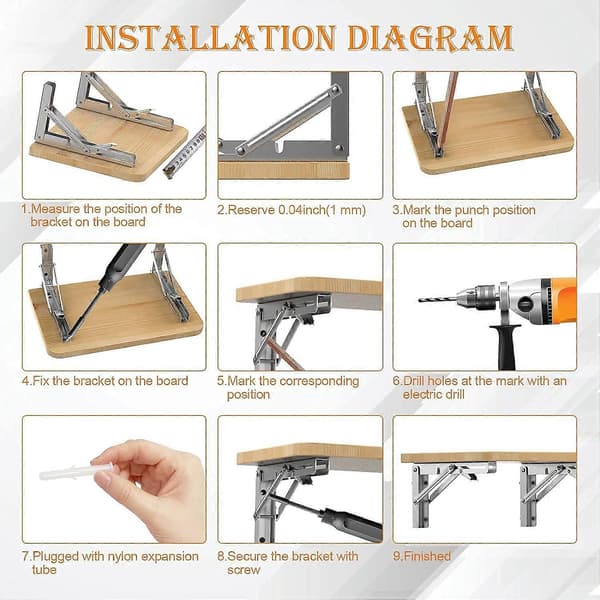 INSTALLATION DIAGRAM

1.Measure the position of the bracket on the board

2.Reserve 0.04inch(1 mm)

3.Mark the punch position on the board

4.Fix the bracket on the board

5.Mark the corresponding position

6.Drill holes at the mark with an electric drill

7.Plugged with nylon expansion tube

8.Secure the bracket with screw

9.Finished