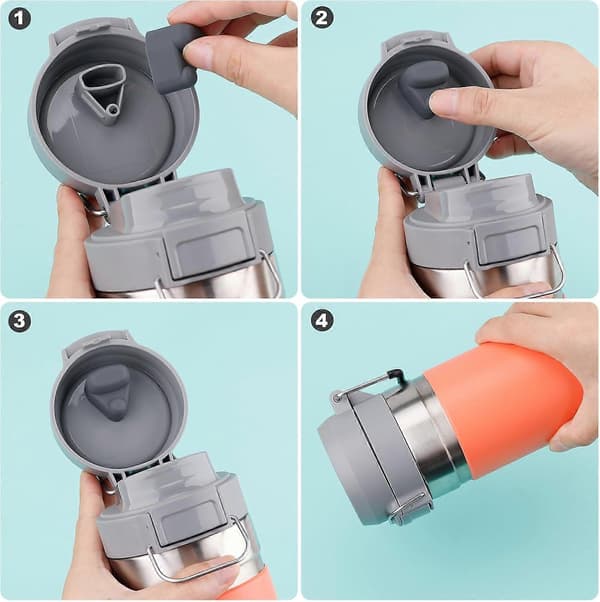 1

2

3

4