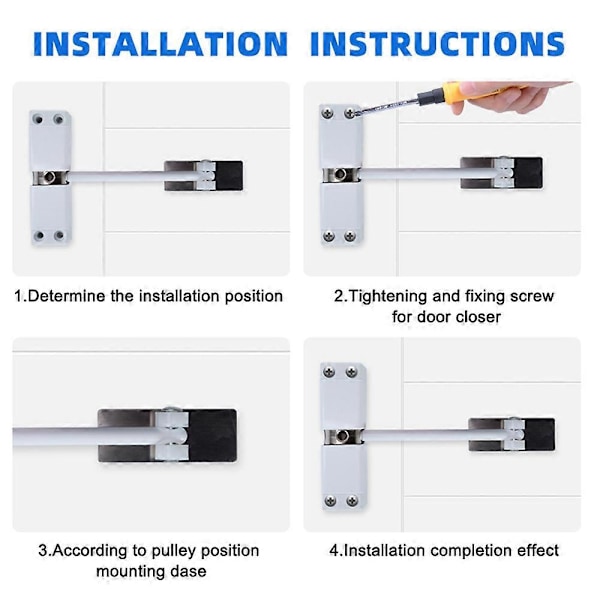 INSTALLATION INSTRUCTIONS

1.Determine the installation position

2.Tightening and fixing screw for door closer

3.According to pulley position mounting dase

4.Installation completion effect