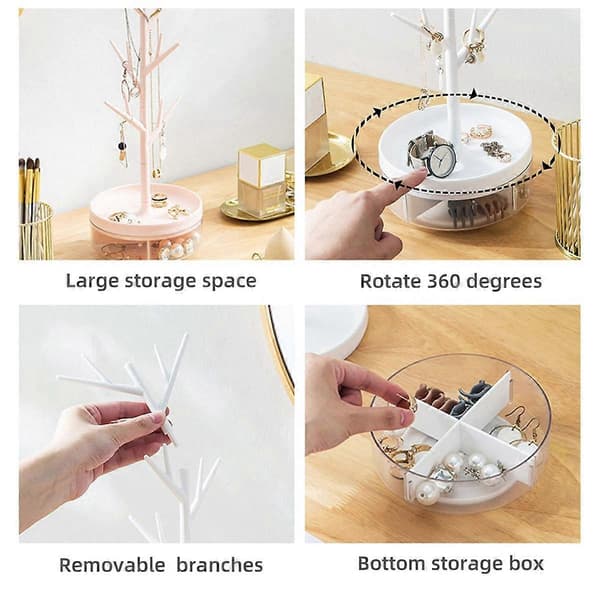 Large storage space

Rotate 360 degrees

Removable branches

Bottom storage box