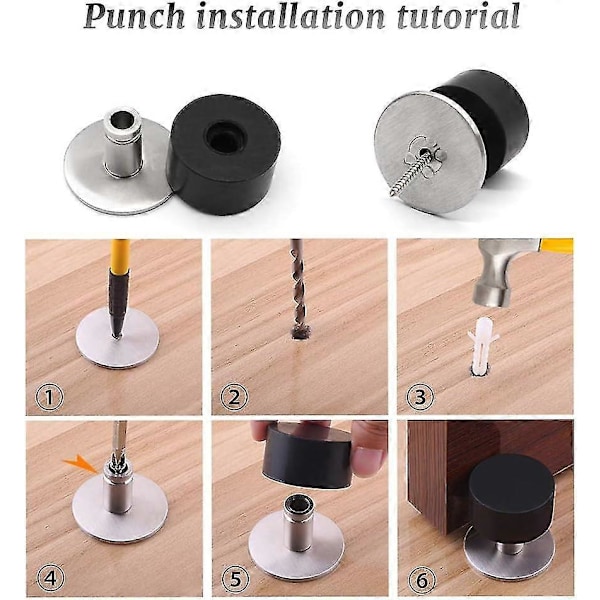 Punch installation tutorial

①

②

③

④

⑤

⑥