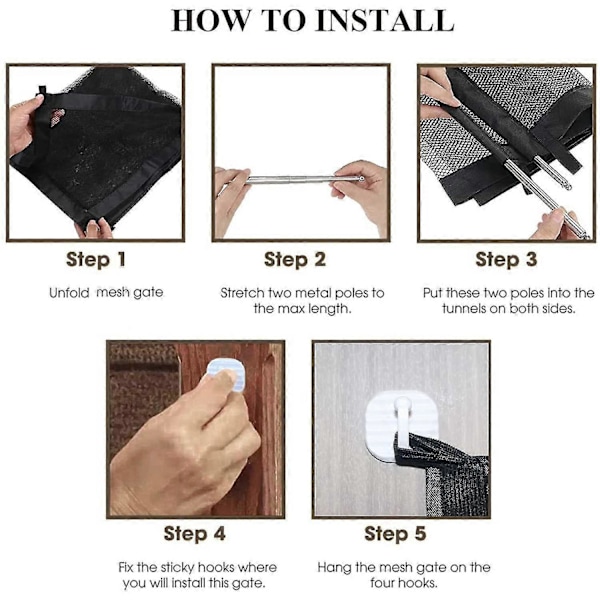 HOW TO INSTALL

Step 1

Unfold mesh gate

Step 2

Stretch two metal poles to the max length.

Step 3

Put these two poles into the tunnels on both sides.

Step 4

Fix the sticky hooks where you will install this gate.

Step 5

Hang the mesh gate on the four hooks.