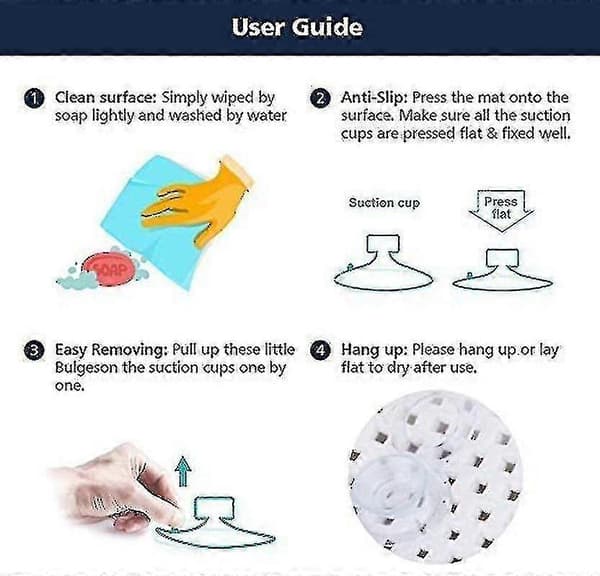 User Guide

1 Clean surface: Simply wiped by soap lightly and washed by water

SOAP

2 Anti-Slip: Press the mat onto the surface. Make sure all the suction cups are pressed flat & fixed well.

Suction cup

Press flat

3 Easy Removing: Pull up these little Bulgeson the suction cups one by one.

4 Hang up: Please hang up or lay flat to dry after use.